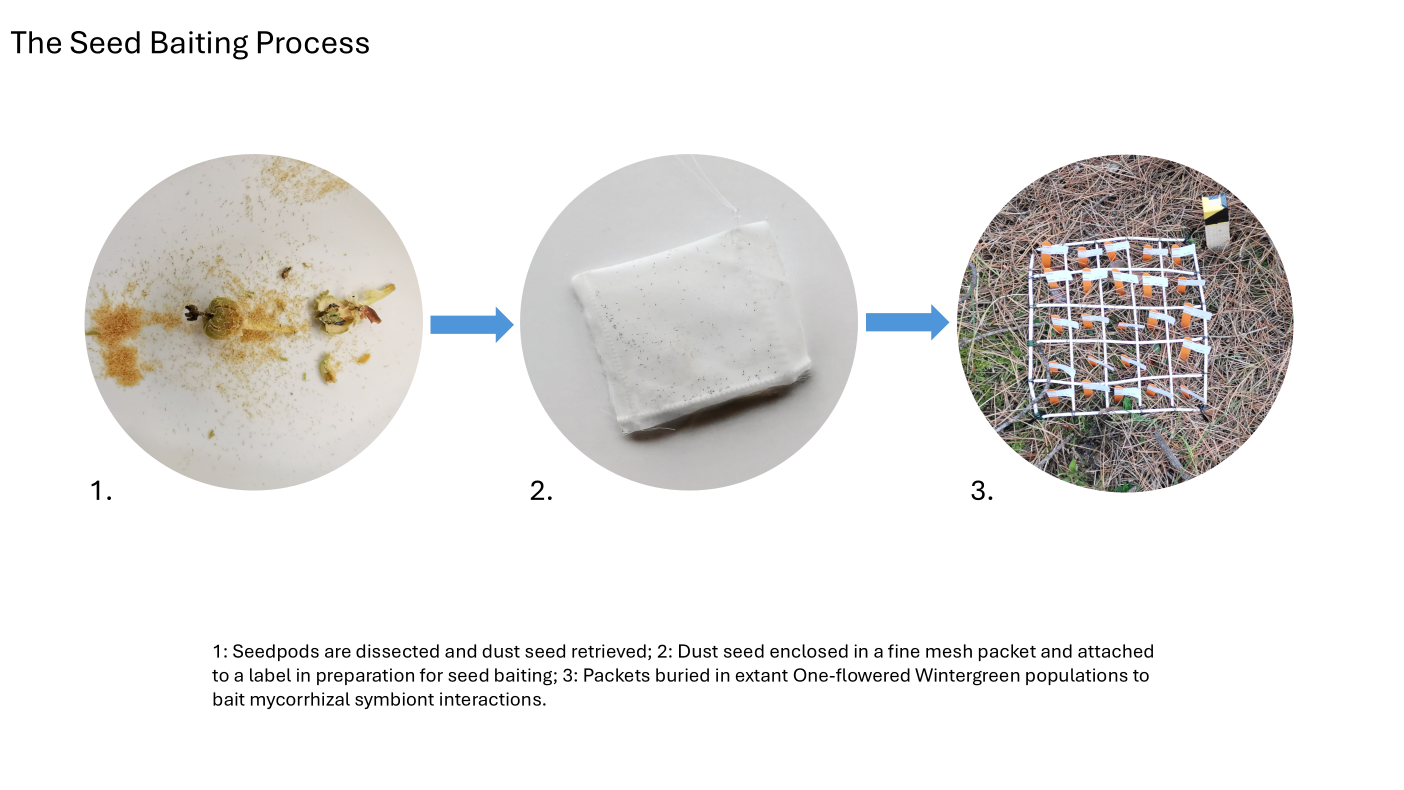 The Seed Baiting Process

1.

2.

3.

1: Seedpods are dissected and dust seed retrieved; 2: Dust seed enclosed in a fine mesh packet and attached to a label in preparation for seed baiting; 3: Packets buried in extant One-flowered Wintergreen populations to bait mycorrhizal symbiont interactions.