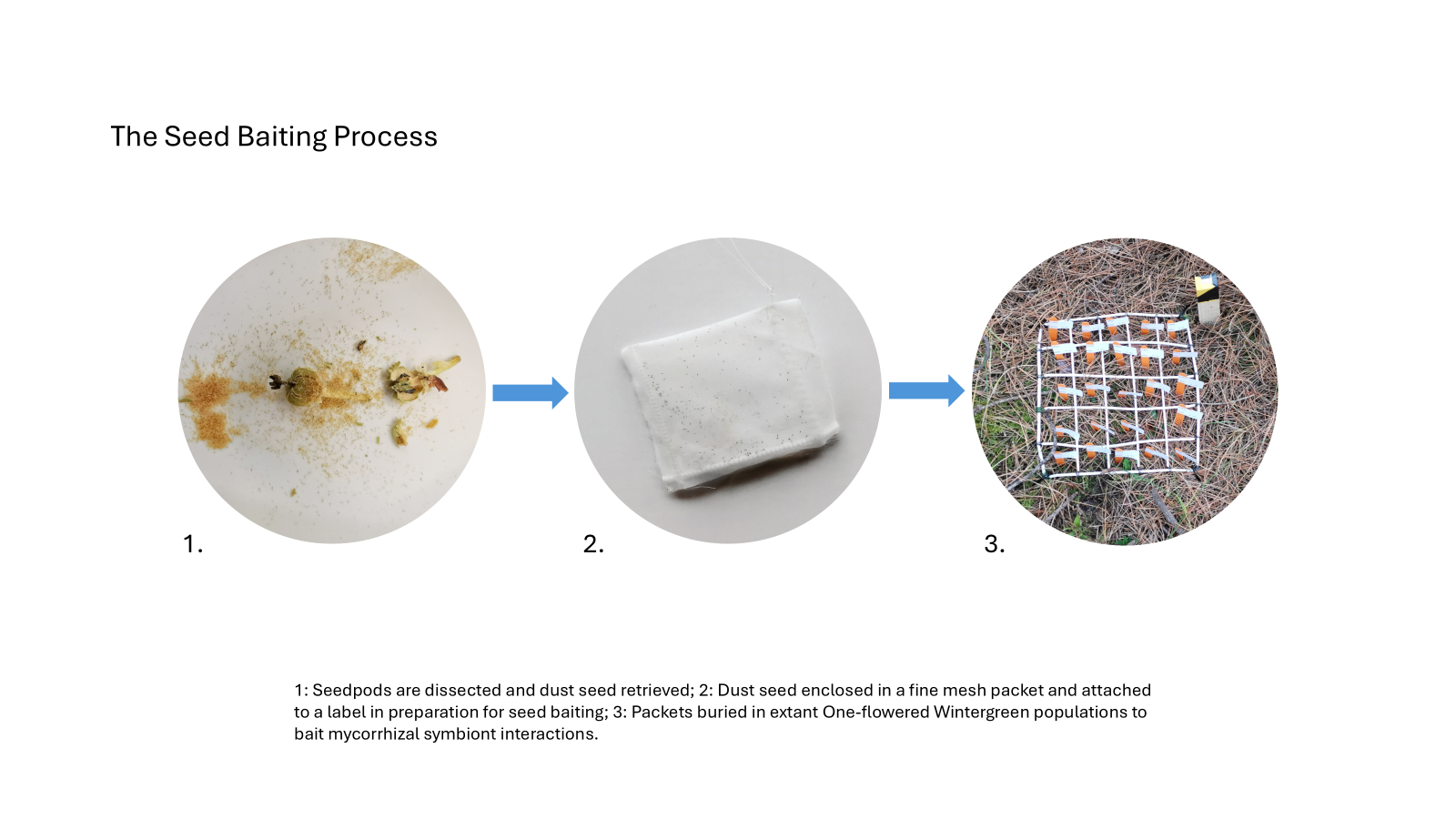 The Seed Baiting Process

1.

2.

3.

1: Seedpods are dissected and dust seed retrieved; 2: Dust seed enclosed in a fine mesh packet and attached to a label in preparation for seed baiting; 3: Packets buried in extant One-flowered Wintergreen populations to bait mycorrhizal symbiont interactions.